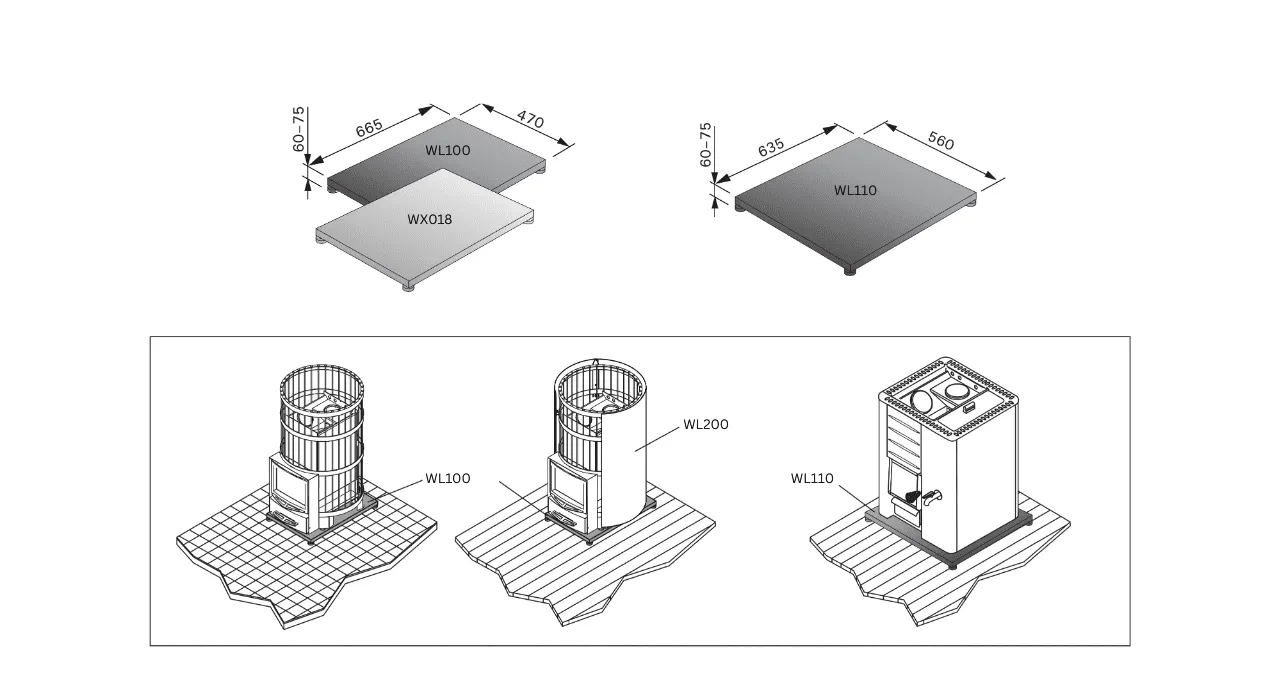 60–75
665
470
WL100
WX018

60–75
635
560
WL110

WL100
WL200
WL110