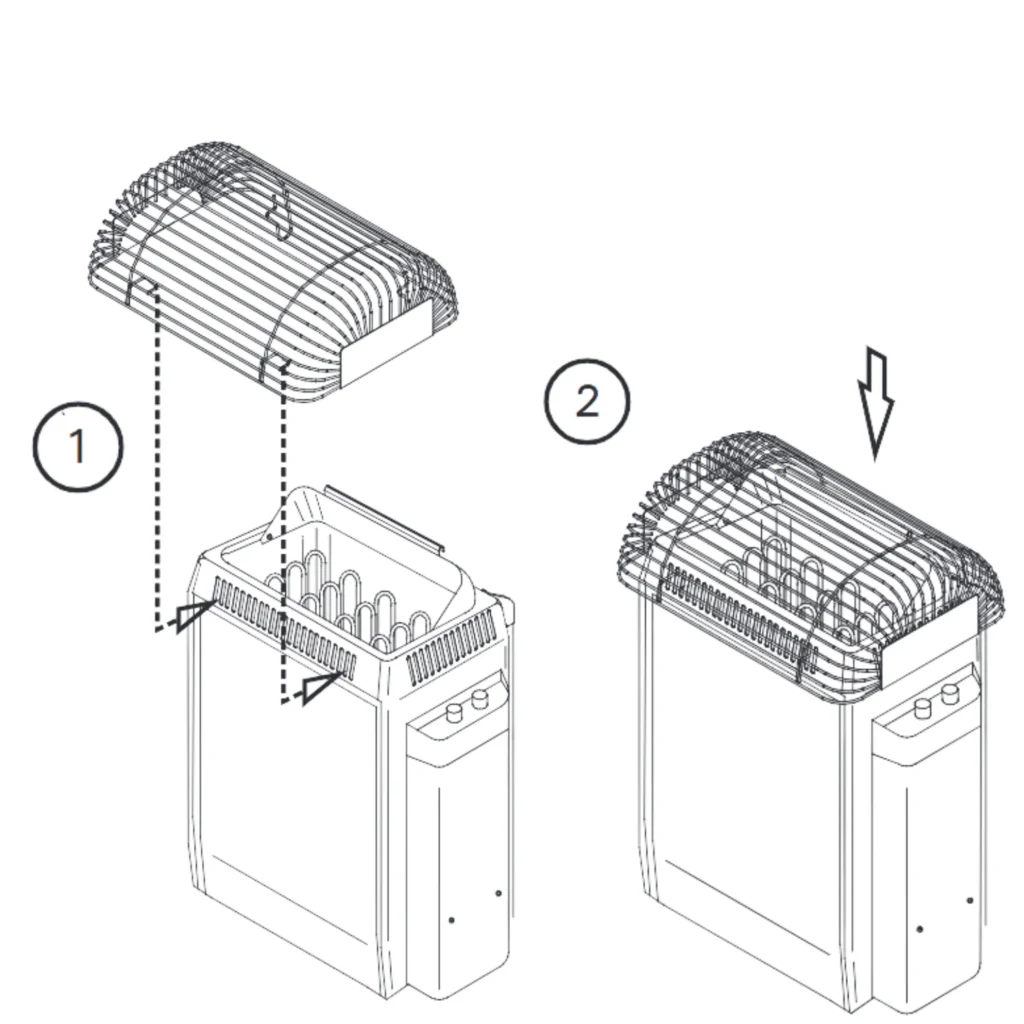 1

2